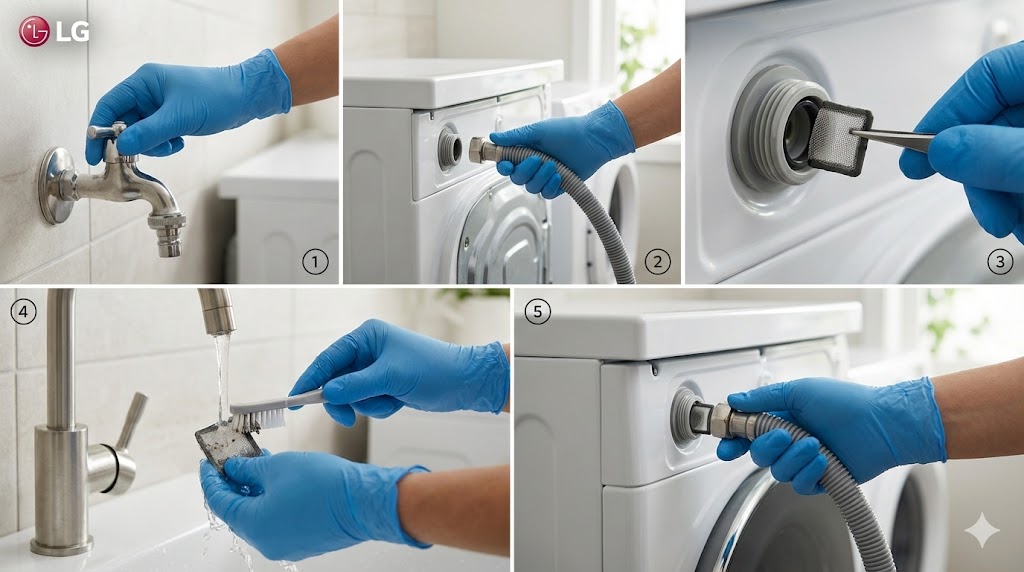 LG

1

2

3

4

5